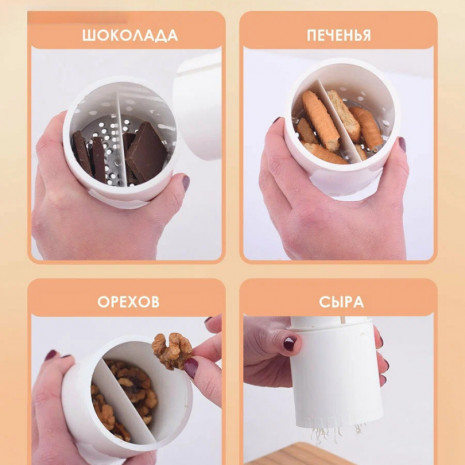 ШОКОЛАДА

ПЕЧЕНЬЯ

ОРЕХОВ

СЫРА